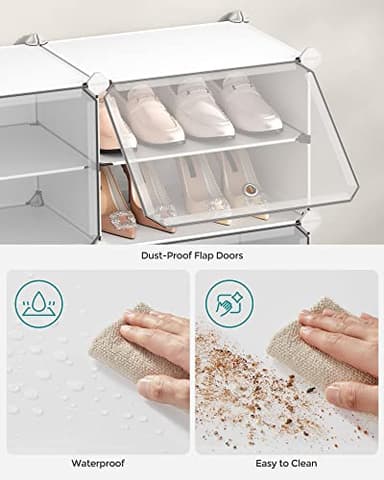 Dust-Proof Flap Doors

Waterproof

Easy to Clean