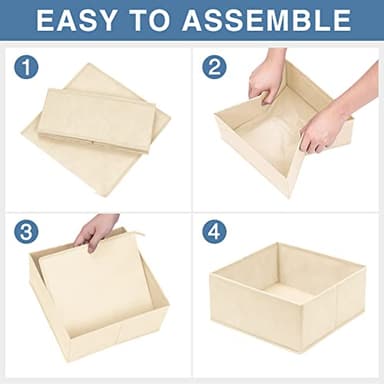 EASY TO ASSEMBLE

1

2

3

4