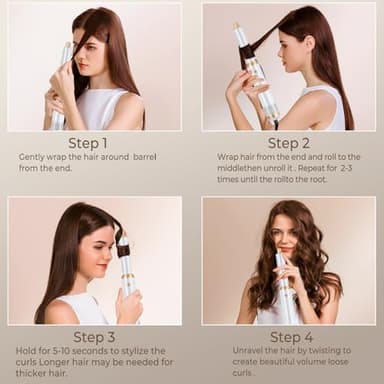 Step 1
Gently wrap the hair around barrel from the end.

Step 2
Wrap hair from the end and roll to the middlethen unroll it . Repeat for 2-3 times until the rollto the root.

Step 3
Hold for 5-10 seconds to stylize the curls Longer hair may be needed for thicker hair.

Step 4
Unravel the hair by twisting to create beautiful volume loose curls .