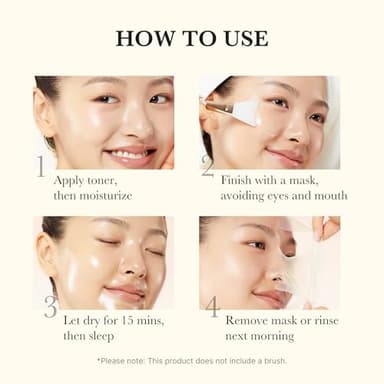 HOW TO USE

1
Apply toner, then moisturize

2
Finish with a mask, avoiding eyes and mouth

3
Let dry for 15 mins, then sleep

4
Remove mask or rinse next morning

*Please note: This product does not include a brush.