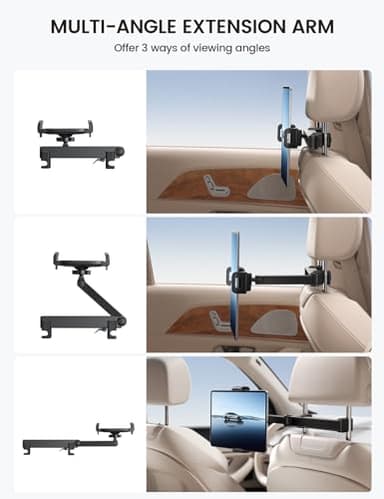 MULTI-ANGLE EXTENSION ARM
Offer 3 ways of viewing angles