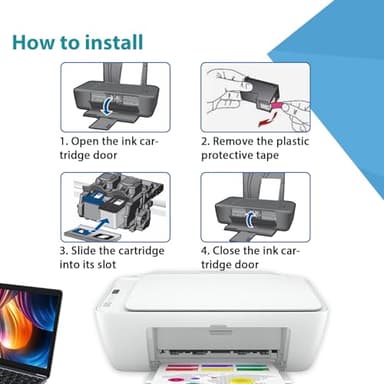 How to install

1. Open the ink cartridge door

2. Remove the plastic protective tape

3. Slide the cartridge into its slot

4. Close the ink cartridge door