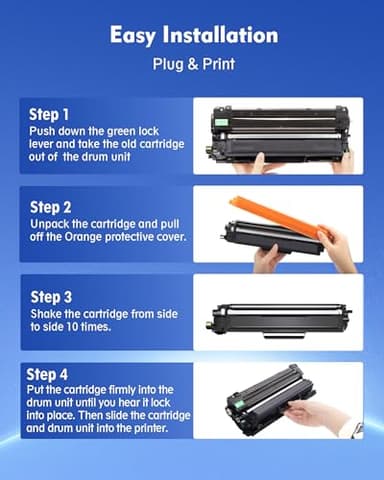 Easy Installation

Plug & Print

Step 1
Push down the green lock lever and take the old cartridge out of the drum unit

Step 2
Unpack the cartridge and pull off the Orange protective cover.

Step 3
Shake the cartridge from side to side 10 times.

Step 4
Put the cartridge firmly into the drum unit until you hear it lock into place. Then slide the cartridge and drum unit into the printer.