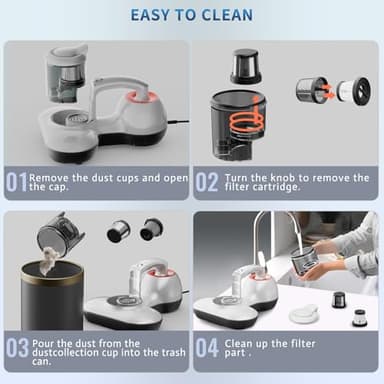 EASY TO CLEAN

01 Remove the dust cups and open the cap.

02 Turn the knob to remove the filter cartridge.

03 Pour the dust from the dustcollection cup into the trash can.

04 Clean up the filter part .