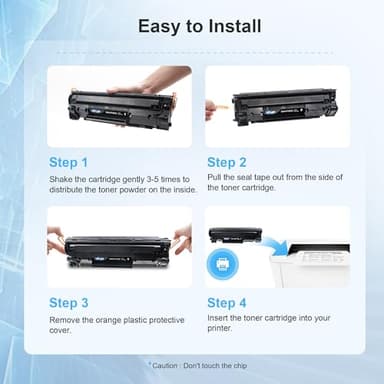 Easy to Install

Step 1
Shake the cartridge gently 3-5 times to distribute the toner powder on the inside.

Step 2
Pull the seal tape out from the side of the toner cartridge.

Step 3
Remove the orange plastic protective cover.

Step 4
Insert the toner cartridge into your printer.

* Caution : Don't touch the chip