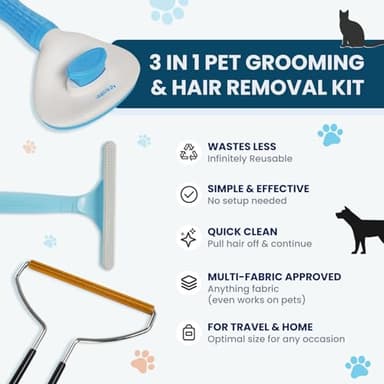 3 IN 1 PET GROOMING & HAIR REMOVAL KIT

WASTES LESS
Infinitely Reusable

SIMPLE & EFFECTIVE
No setup needed

QUICK CLEAN
Pull hair off & continue

MULTI-FABRIC APPROVED
Anything fabric
(even works on pets)

FOR TRAVEL & HOME
Optimal size for any occasion