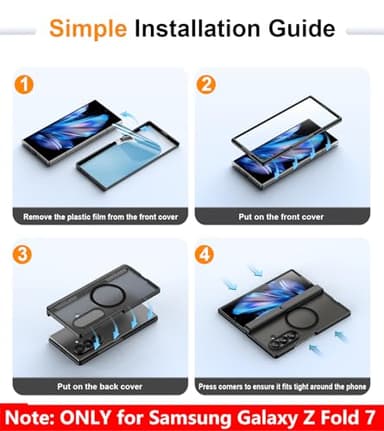 Simple Installation Guide

1

Remove the plastic film from the front cover

2

Put on the front cover

3

Put on the back cover

4

Press corners to ensure it fits tight around the phone

Note: ONLY for Samsung Galaxy Z Fold 7