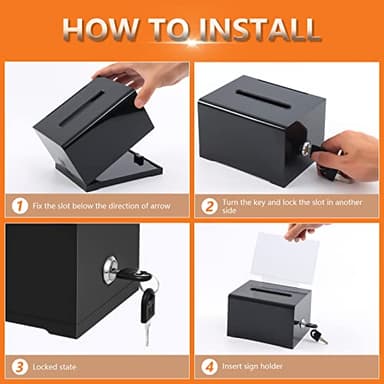 HOW TO INSTALL

1 Fix the slot below the direction of arrow

2 Turn the key and lock the slot in another side

3 Locked state

4 Insert sign holder