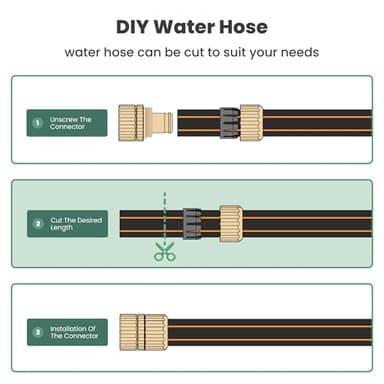 DIY Water Hose

water hose can be cut to suit your needs

1 Unscrew The Connector

2 Cut The Desired Length

3 Installation Of The Connector