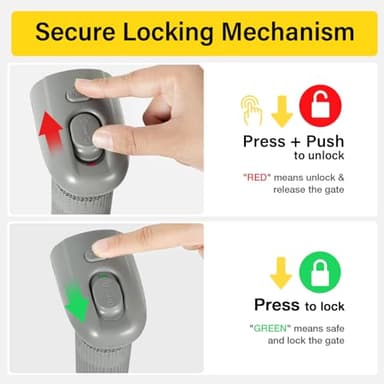 Secure Locking Mechanism

Press + Push
to unlock

"RED" means unlock & release the gate

Press to lock

"GREEN" means safe and lock the gate