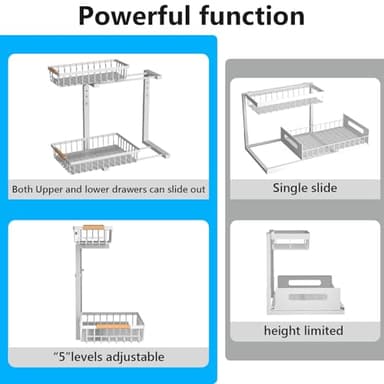 Powerful function

Both Upper and lower drawers can slide out

"5"levels adjustable

Single slide

height limited