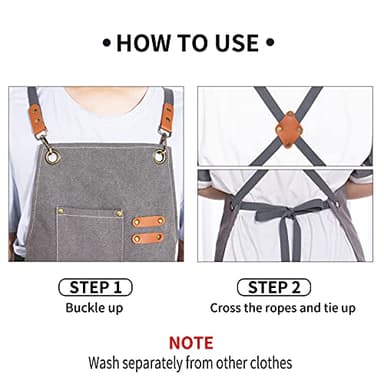 • HOW TO USE •

STEP 1
Buckle up

STEP 2
Cross the ropes and tie up

NOTE
Wash separately from other clothes