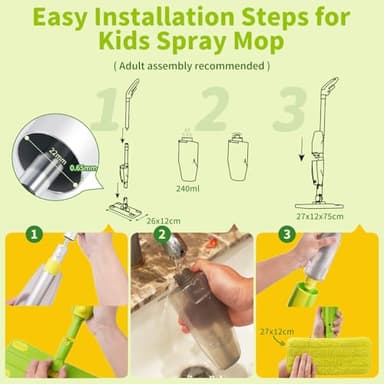 Easy Installation Steps for Kids Spray Mop

( Adult assembly recommended )

1

22mm

0.65mm

26x12cm

2

240ml

3

27x12x75cm

1

2

3

27x12cm