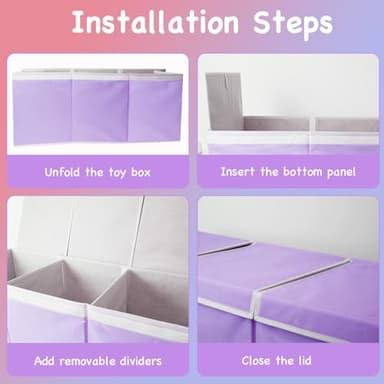 Installation Steps

Unfold the toy box

Insert the bottom panel

Add removable dividers

Close the lid