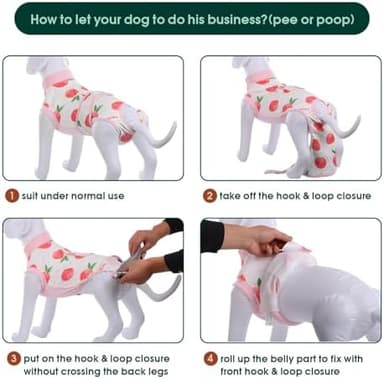 How to let your dog to do his business?(pee or poop)

1 suit under normal use

2 take off the hook & loop closure

3 put on the hook & loop closure without crossing the back legs

4 roll up the belly part to fix with front hook & loop closure