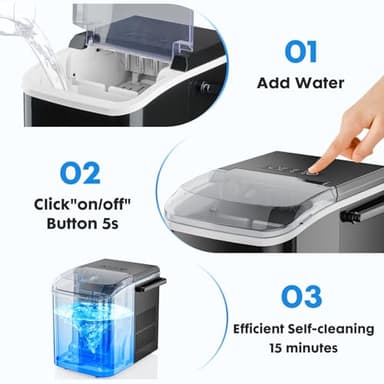 01
Add Water

02
Click"on/off" Button 5s

03
Efficient Self-cleaning 15 minutes