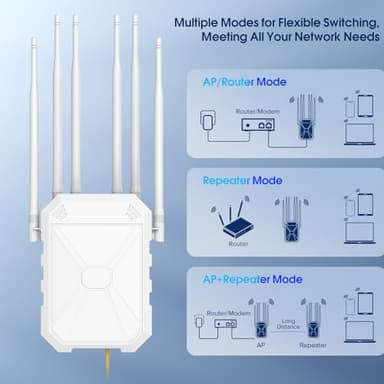 Multiple Modes for Flexible Switching, Meeting All Your Network Needs

AP/Router Mode

Router/Modem

Repeater Mode

Router

AP+Repeater Mode

Router/Modem

Long Distance

AP

Repeater