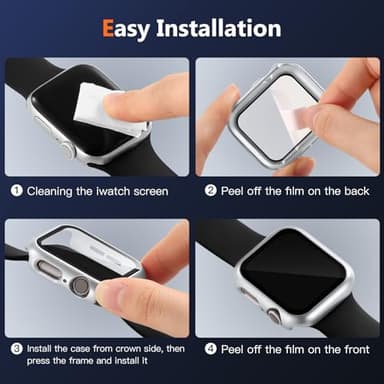 Easy Installation

1 Cleaning the iwatch screen

2 Peel off the film on the back

3 Install the case from crown side, then press the frame and install it

4 Peel off the film on the front