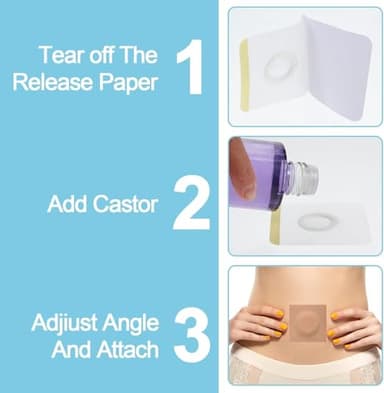 Tear off The Release Paper 1

Add Castor 2

Adjiust Angle And Attach 3