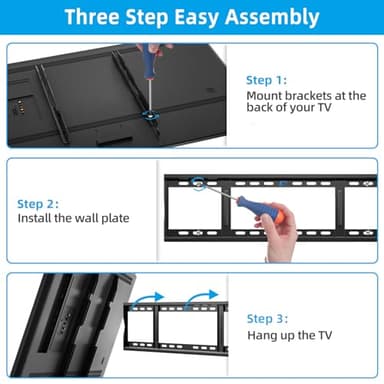 Three Step Easy Assembly

Step 1:
Mount brackets at the back of your TV

Step 2:
Install the wall plate

Step 3:
Hang up the TV