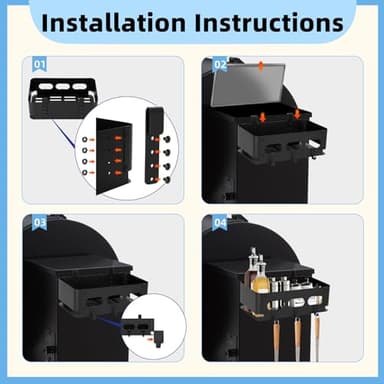 Installation Instructions

01

02

03

04