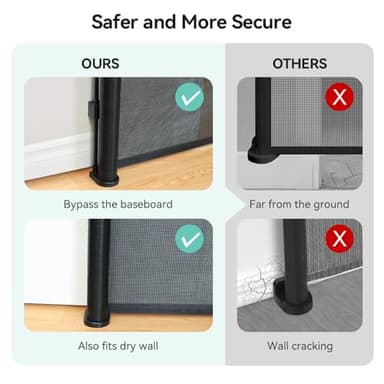 Safer and More Secure

OURS

Bypass the baseboard

Also fits dry wall

OTHERS

Far from the ground

Wall cracking