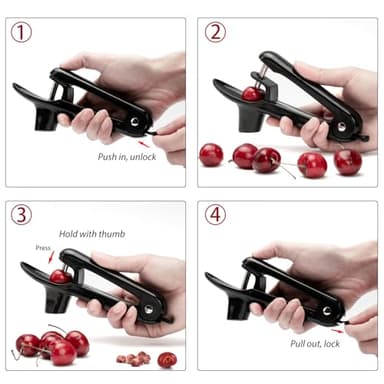 ①

Push in, unlock

②

③

Hold with thumb

Press

④

Pull out, lock