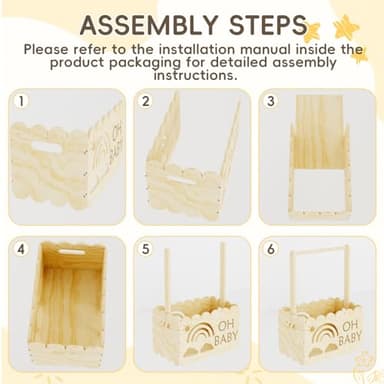 ASSEMBLY STEPS

Please refer to the installation manual inside the product packaging for detailed assembly instructions.

1

OH BABY

2

3

4

5

OH BABY

6

OH BABY