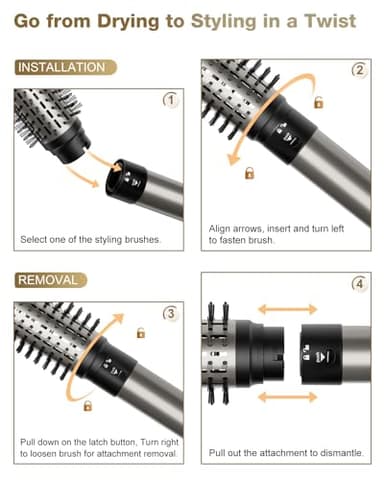 Go from Drying to Styling in a Twist

INSTALLATION

1

Select one of the styling brushes.

2

Align arrows, insert and turn left to fasten brush.

REMOVAL

3

Pull down on the latch button, Turn right to loosen brush for attachment removal.

4

Pull out the attachment to dismantle.