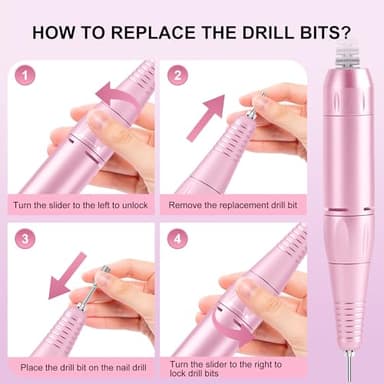 HOW TO REPLACE THE DRILL BITS?

1

Turn the slider to the left to unlock

2

Remove the replacement drill bit

3

Place the drill bit on the nail drill

4

Turn the slider to the right to lock drill bits