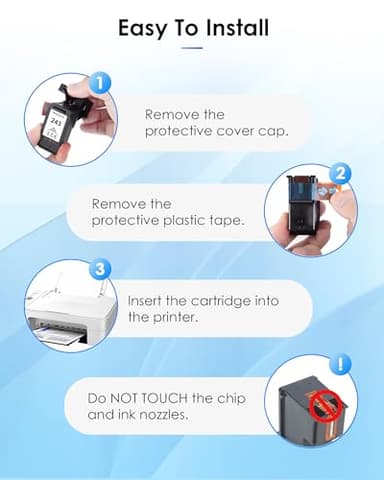 Easy To Install

1

243

Remove the protective cover cap.

2

Remove the protective plastic tape.

3

Insert the cartridge into the printer.

!

Do NOT TOUCH the chip and ink nozzles.