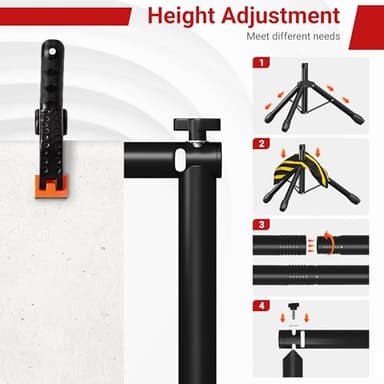 Height Adjustment
Meet different needs

1

2

3

4