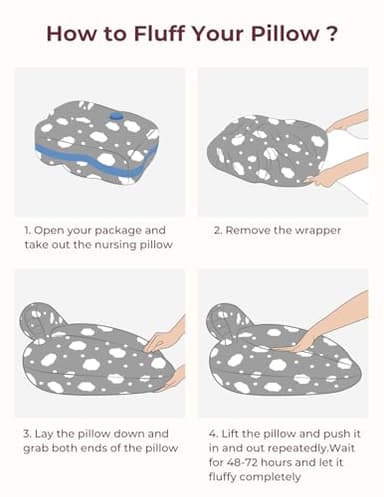 How to Fluff Your Pillow ?

1. Open your package and take out the nursing pillow

2. Remove the wrapper

3. Lay the pillow down and grab both ends of the pillow

4. Lift the pillow and push it in and out repeatedly.Wait for 48-72 hours and let it fluffy completely