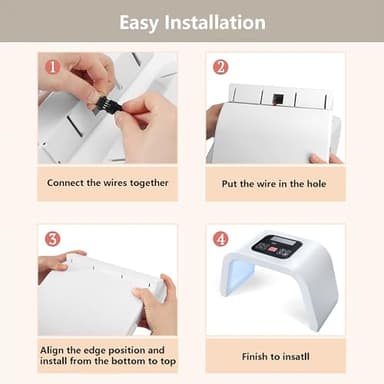 Easy Installation

1

Connect the wires together

2

Put the wire in the hole

3

Align the edge position and install from the bottom to top

4

Finish to insatll