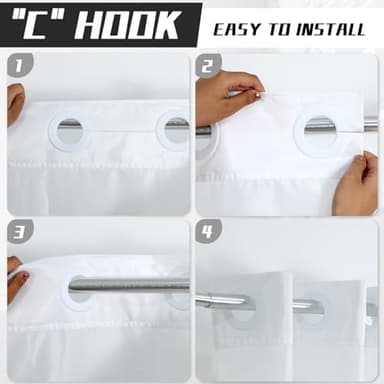 "C" HOOK

EASY TO INSTALL

1

2

3

4