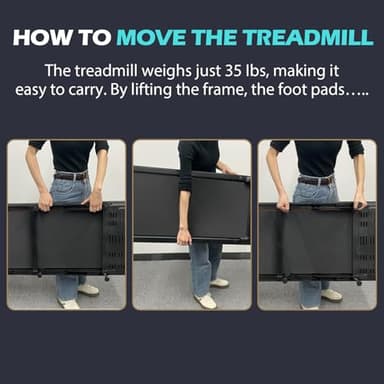 HOW TO MOVE THE TREADMILL

The treadmill weighs just 35 lbs, making it easy to carry. By lifting the frame, the foot pads…..