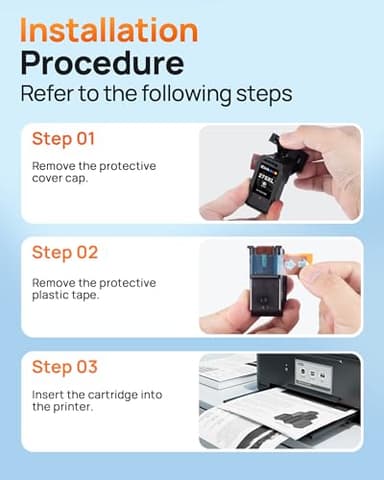 Installation
Procedure
Refer to the following steps

Step 01

Remove the protective cover cap.

275XL

Step 02

Remove the protective plastic tape.

Step 03

Insert the cartridge into the printer.