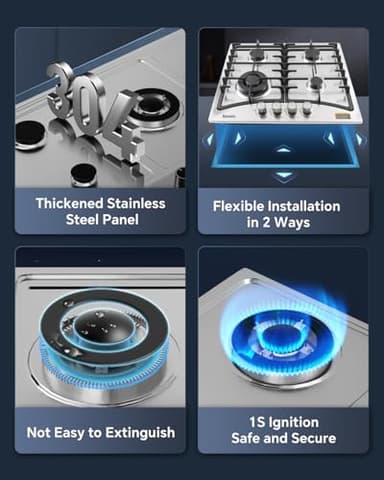 304

Thickened Stainless Steel Panel

Flexible Installation in 2 Ways

Not Easy to Extinguish

1S Ignition Safe and Secure