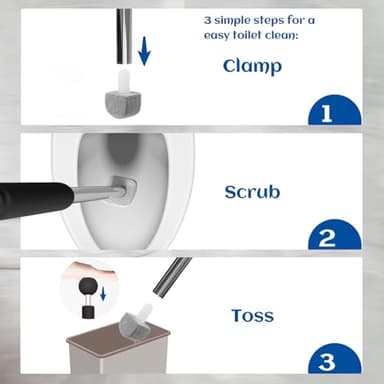 3 simple steps for a easy toilet clean:

Clamp

1

Scrub

2

Toss

3