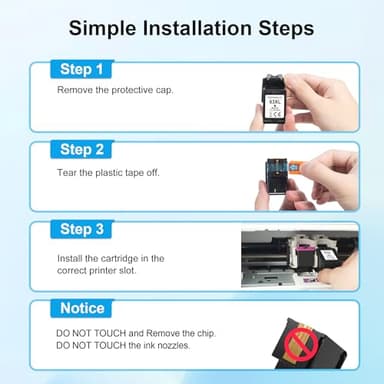 Simple Installation Steps

Step 1

Remove the protective cap.

63XL

Step 2

Tear the plastic tape off.

Step 3

Install the cartridge in the correct printer slot.

Notice

DO NOT TOUCH and Remove the chip.
DO NOT TOUCH the ink nozzles.