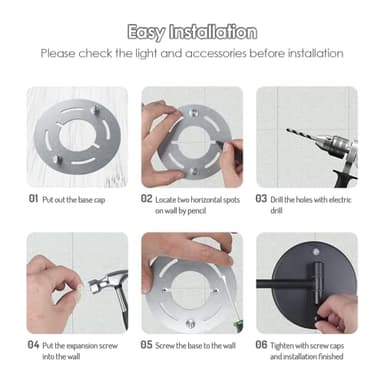 Easy Installation

Please check the light and accessories before installation

01 Put out the base cap

02 Locate two horizontal spots on wall by pencil

03 Drill the holes with electric drill

04 Put the expansion screw into the wall

05 Screw the base to the wall

06 Tighten with screw caps and installation finished