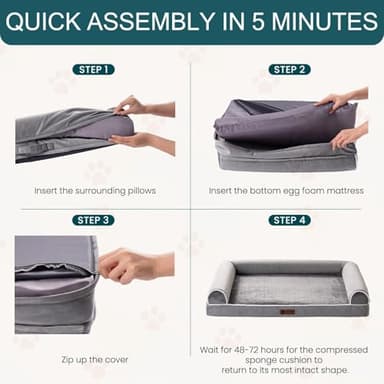 QUICK ASSEMBLY IN 5 MINUTES

STEP 1

Insert the surrounding pillows

STEP 2

Insert the bottom egg foam mattress

STEP 3

Zip up the cover

STEP 4

Wait for 48-72 hours for the compressed sponge cushion to return to its most intact shape.