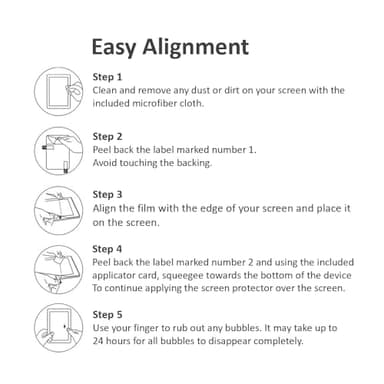 Easy Alignment

Step 1
Clean and remove any dust or dirt on your screen with the included microfiber cloth.

Step 2
Peel back the label marked number 1.
Avoid touching the backing.

Step 3
Align the film with the edge of your screen and place it on the screen.

Step 4
Peel back the label marked number 2 and using the included applicator card, squeegee towards the bottom of the device To continue applying the screen protector over the screen.

Step 5
Use your finger to rub out any bubbles. It may take up to 24 hours for all bubbles to disappear completely.