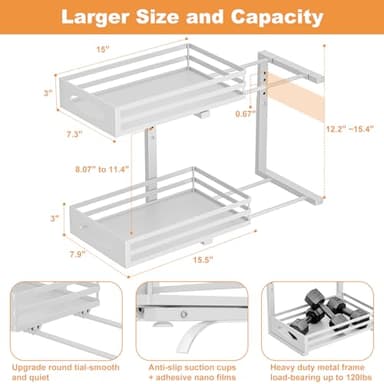 Larger Size and Capacity

15"

3"

7.3"

0.67"

12.2" ~15.4"

8.07" to 11.4"

3"

7.9"

15.5"

Upgrade round tial-smooth and quiet

Anti-slip suction cups + adhesive nano films

Heavy duty metal frame load-bearing up to 120lbs