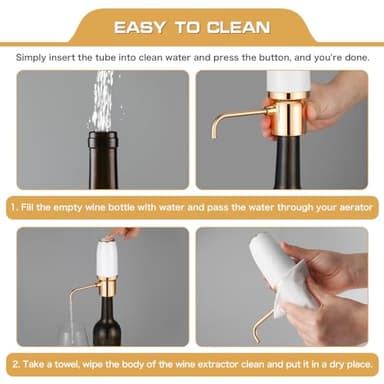 EASY TO CLEAN

Simply insert the tube into clean water and press the button, and you're done.

1. Fill the empty wine bottle with water and pass the water through your aerator

2. Take a towel, wipe the body of the wine extractor clean and put it in a dry place.