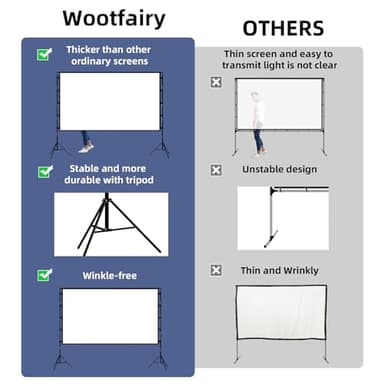 Wootfairy

Thicker than other ordinary screens

Stable and more durable with tripod

Winkle-free

OTHERS

Thin screen and easy to transmit light is not clear

Unstable design

Thin and Wrinkly