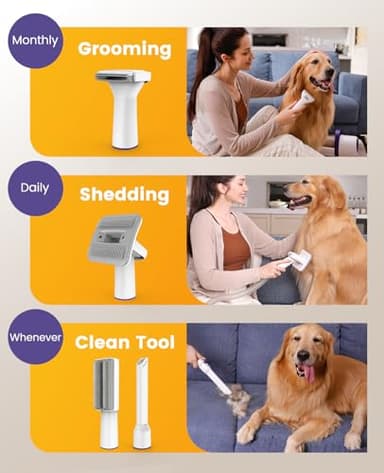 Monthly
Grooming

Daily
Shedding

Whenever
Clean Tool