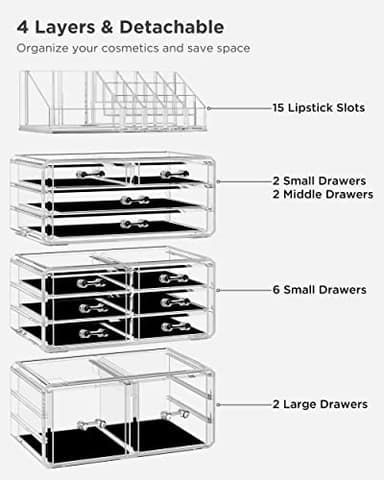 4 Layers & Detachable

Organize your cosmetics and save space

15 Lipstick Slots

2 Small Drawers
2 Middle Drawers

6 Small Drawers

2 Large Drawers