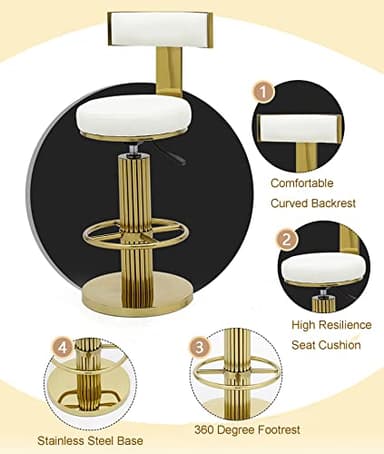 1
Comfortable Curved Backrest

2
High Resilience Seat Cushion

4
Stainless Steel Base

3
360 Degree Footrest