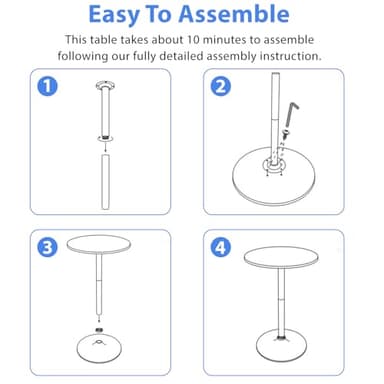 Easy To Assemble

This table takes about 10 minutes to assemble following our fully detailed assembly instruction.

1

2

3

4